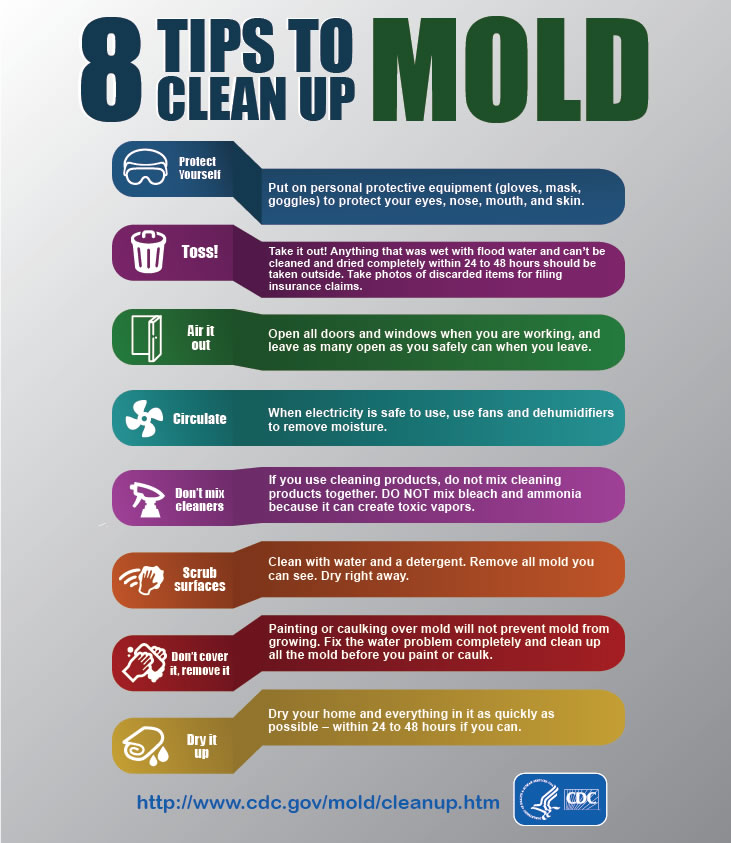 8 TIPS TO CLEAN UP MOLD

Protect Yourself
Put on personal protective equipment (gloves, mask, goggles) to protect your eyes, nose, mouth, and skin.

Toss!
Take it out! Anything that was wet with flood water and can't be cleaned and dried completely within 24 to 48 hours should be taken outside. Take photos of discarded items for filing insurance claims.

Air it out
Open all doors and windows when you are working, and leave as many open as you safely can when you leave.

Circulate
When electricity is safe to use, use fans and dehumidifiers to remove moisture.

Don't mix cleaners
If you use cleaning products, do not mix cleaning products together. DO NOT mix bleach and ammonia because it can create toxic vapors.

Scrub surfaces
Clean with water and a detergent. Remove all mold you can see. Dry right away.

Don't cover it, remove it
Painting or caulking over mold will not prevent mold from growing. Fix the water problem completely and clean up all the mold before you paint or caulk.

Dry it up
Dry your home and everything in it as quickly as possible – within 24 to 48 hours if you can.

http://www.cdc.gov/mold/cleanup.htm

CDC